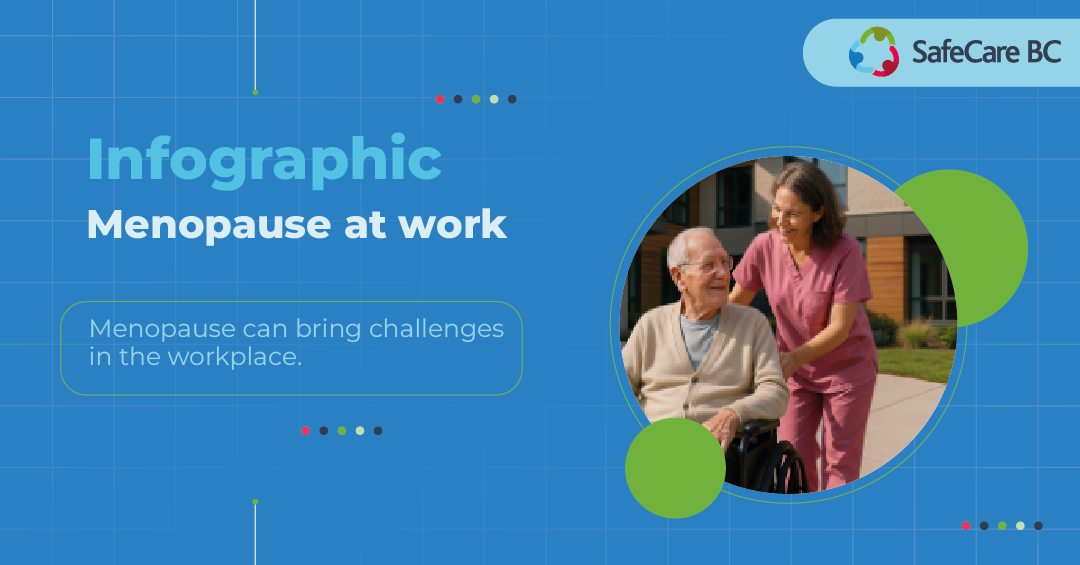 SafeCare BC

Infographic

Menopause at work

Menopause can bring challenges in the workplace.